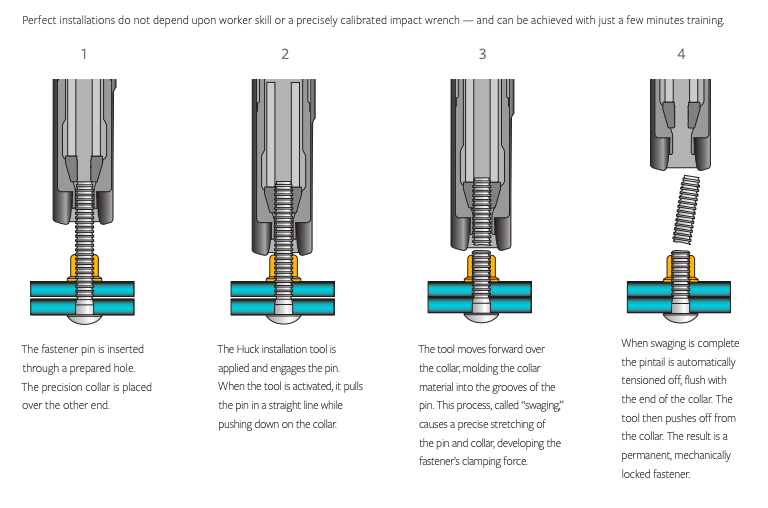 Perfect installations do not depend upon worker skill or a precisely calibrated impact wrench — and can be achieved with just a few minutes training.

1

The fastener pin is inserted through a prepared hole. The precision collar is placed over the other end.

2

The Huck installation tool is applied and engages the pin. When the tool is activated, it pulls the pin in a straight line while pushing down on the collar.

3

The tool moves forward over the collar, molding the collar material into the grooves of the pin. This process, called "swaging," causes a precise stretching of the pin and collar, developing the fastener's clamping force.

4

When swaging is complete the pintail is automatically tensioned off, flush with the end of the collar. The tool then pushes off from the collar. The result is a permanent, mechanically locked fastener.